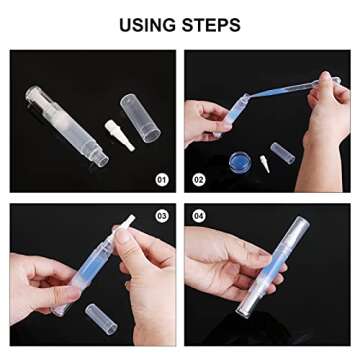 USING STEPS

01

02

03

04