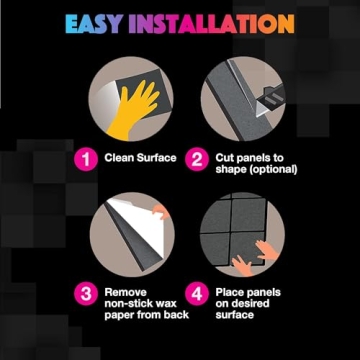 EASY INSTALLATION

1 Clean Surface

2 Cut panels to shape (optional)

3 Remove non-stick wax paper from back

4 Place panels on desired surface