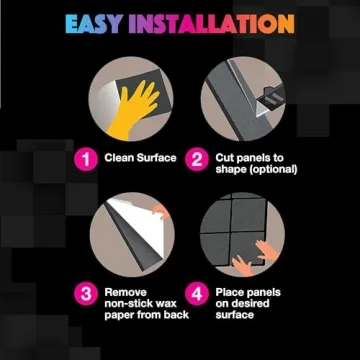 EASY INSTALLATION

1 Clean Surface

2 Cut panels to shape (optional)

3 Remove non-stick wax paper from back

4 Place panels on desired surface