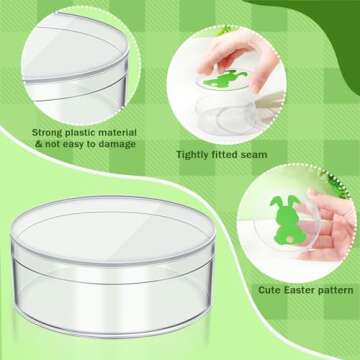 Strong plastic material & not easy to damage

Tightly fitted seam

Cute Easter pattern