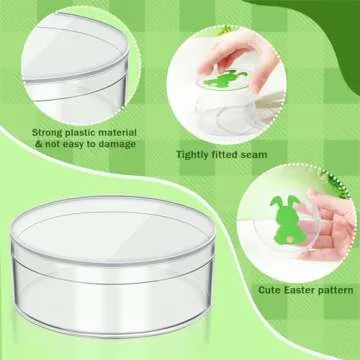 Strong plastic material & not easy to damage

Tightly fitted seam

Cute Easter pattern