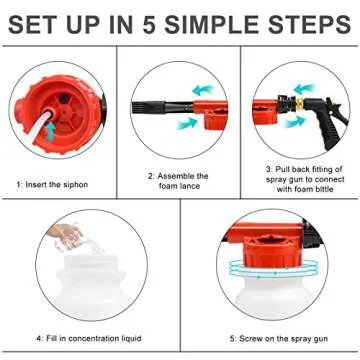 SET UP IN 5 SIMPLE STEPS

1: Insert the siphon

2: Assemble the foam lance

3: Pull back fitting of spray gun to connect with foam bittle

4: Fill in concentration liquid

5: Screw on the spray gun