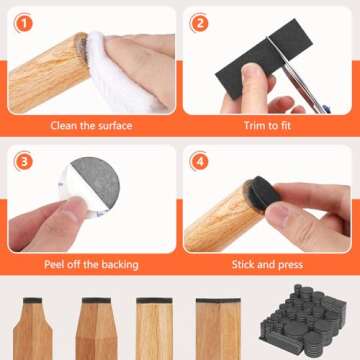 1
Clean the surface

2
Trim to fit

3
Peel off the backing

4
Stick and press