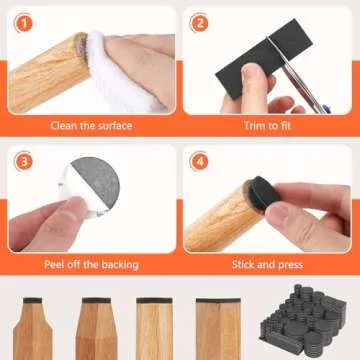 1
Clean the surface

2
Trim to fit

3
Peel off the backing

4
Stick and press