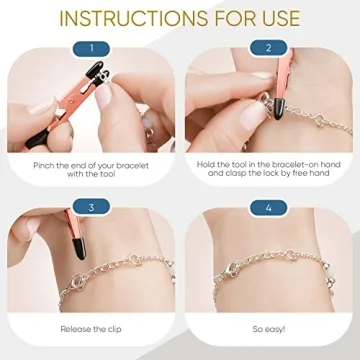 INSTRUCTIONS FOR USE

1

Pinch the end of your bracelet with the tool

2

Hold the tool in the bracelet-on hand and clasp the lock by free hand

3

Release the clip

4

So easy!