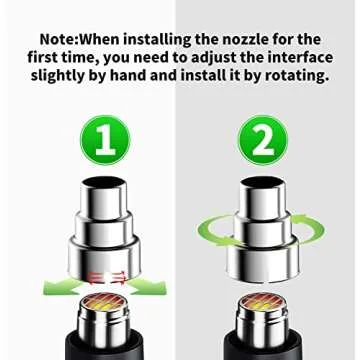 Note:When installing the nozzle for the first time, you need to adjust the interface slightly by hand and install it by rotating.

1

2