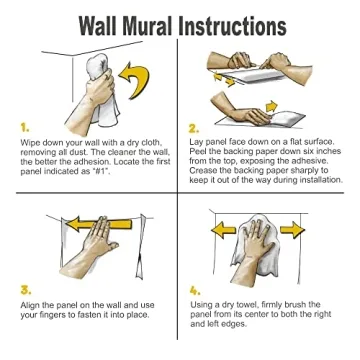 Wall Mural Instructions

1.

Wipe down your wall with a dry cloth, removing all dust. The cleaner the wall, the better the adhesion. Locate the first panel indicated as "#1".

2.

Lay panel face down on a flat surface. Peel the backing paper down six inches from the top, exposing the adhesive. Crease the backing paper sharply to keep it out of the way during installation.

3.

Align the panel on the wall and use your fingers to fasten it into place.

4.

Using a dry towel, firmly brush the panel from its center to both the right and left edges.