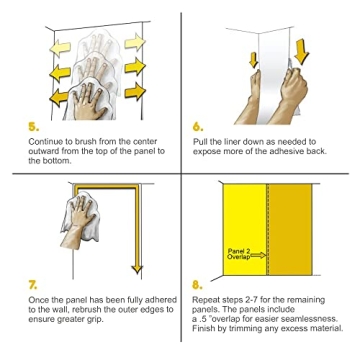 5.

Continue to brush from the center outward from the top of the panel to the bottom.

6.

Pull the liner down as needed to expose more of the adhesive back.

7.

Once the panel has been fully adhered to the wall, rebrush the outer edges to ensure greater grip.

Panel 2 Overlap

8.

Repeat steps 2-7 for the remaining panels. The panels include a .5 "overlap for easier seamlessness. Finish by trimming any excess material.