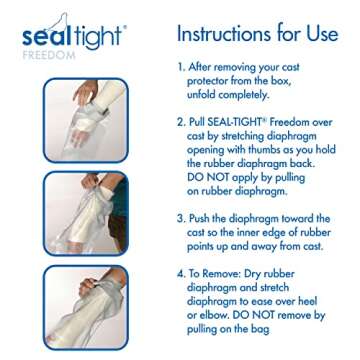 sealtight®
FREEDOM

Instructions for Use

1. After removing your cast protector from the box, unfold completely.

2. Pull SEAL-TIGHT® Freedom over cast by stretching diaphragm opening with thumbs as you hold the rubber diaphragm back. DO NOT apply by pulling on rubber diaphragm.

3. Push the diaphragm toward the cast so the inner edge of rubber points up and away from cast.

4. To Remove: Dry rubber diaphragm and stretch diaphragm to ease over heel or elbow. DO NOT remove by pulling on the bag