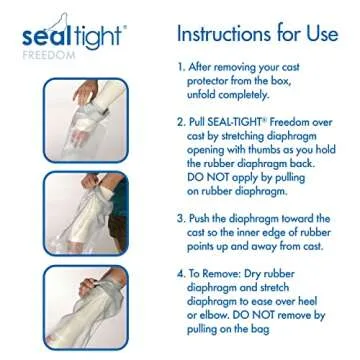 sealtight®
FREEDOM

Instructions for Use

1. After removing your cast protector from the box, unfold completely.

2. Pull SEAL-TIGHT® Freedom over cast by stretching diaphragm opening with thumbs as you hold the rubber diaphragm back. DO NOT apply by pulling on rubber diaphragm.

3. Push the diaphragm toward the cast so the inner edge of rubber points up and away from cast.

4. To Remove: Dry rubber diaphragm and stretch diaphragm to ease over heel or elbow. DO NOT remove by pulling on the bag