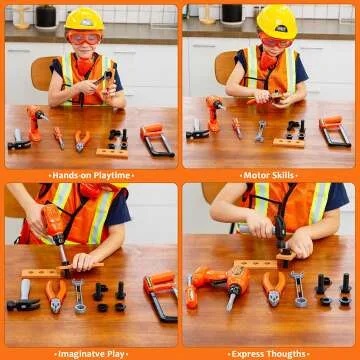 ·Hands-on Playtime·

·Motor Skills·

·Imaginatve Play·

·Express Thougths·