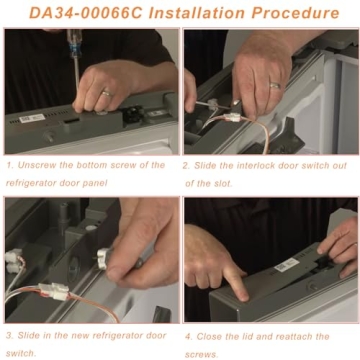 DA34-00066C Installation Procedure

1. Unscrew the bottom screw of the refrigerator door panel

2. Slide the interlock door switch out of the slot.

3. Slide in the new refrigerator door switch.

4. Close the lid and reattach the screws.