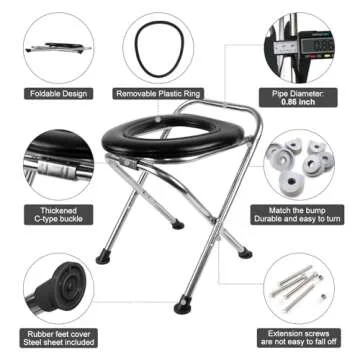 Foldable Design

Removable Plastic Ring

Pipe Diameter:
0.86 inch

Thickened
C-type buckle

Match the bump
Durable and easy to turn

Rubber feet cover
Steel sheet included

Extension screws
are not easy to fall off