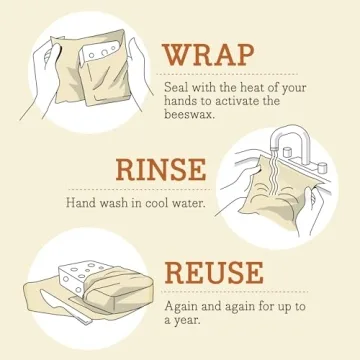 WRAP

Seal with the heat of your hands to activate the beeswax.

RINSE

Hand wash in cool water.

REUSE

Again and again for up to a year.