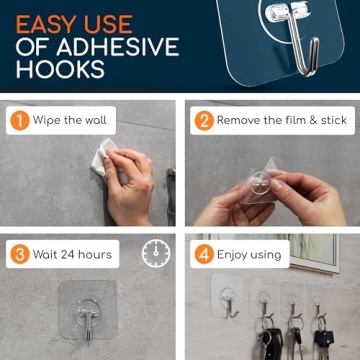 EASY USE OF ADHESIVE HOOKS

1 Wipe the wall

2 Remove the film & stick

3 Wait 24 hours

4 Enjoy using