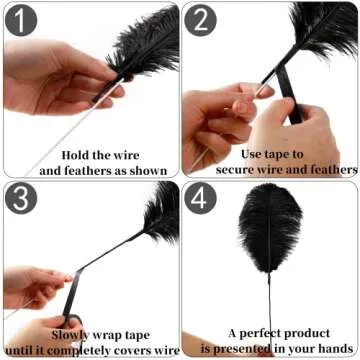 1

Hold the wire and feathers as shown

2

Use tape to secure wire and feathers

3

Slowly wrap tape until it completely covers wire

4

A perfect product is presented in your hands