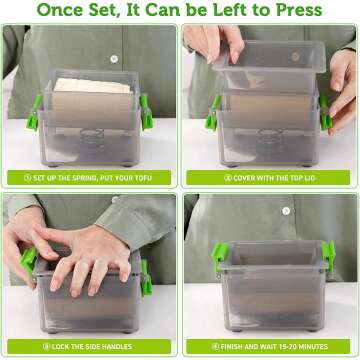 Once Set, It Can be Left to Press

① SET UP THE SPRING, PUT YOUR TOFU

② COVER WITH THE TOP LID

③ LOCK THE SIDE HANDLES

④ FINISH AND WAIT 15-20 MINUTES