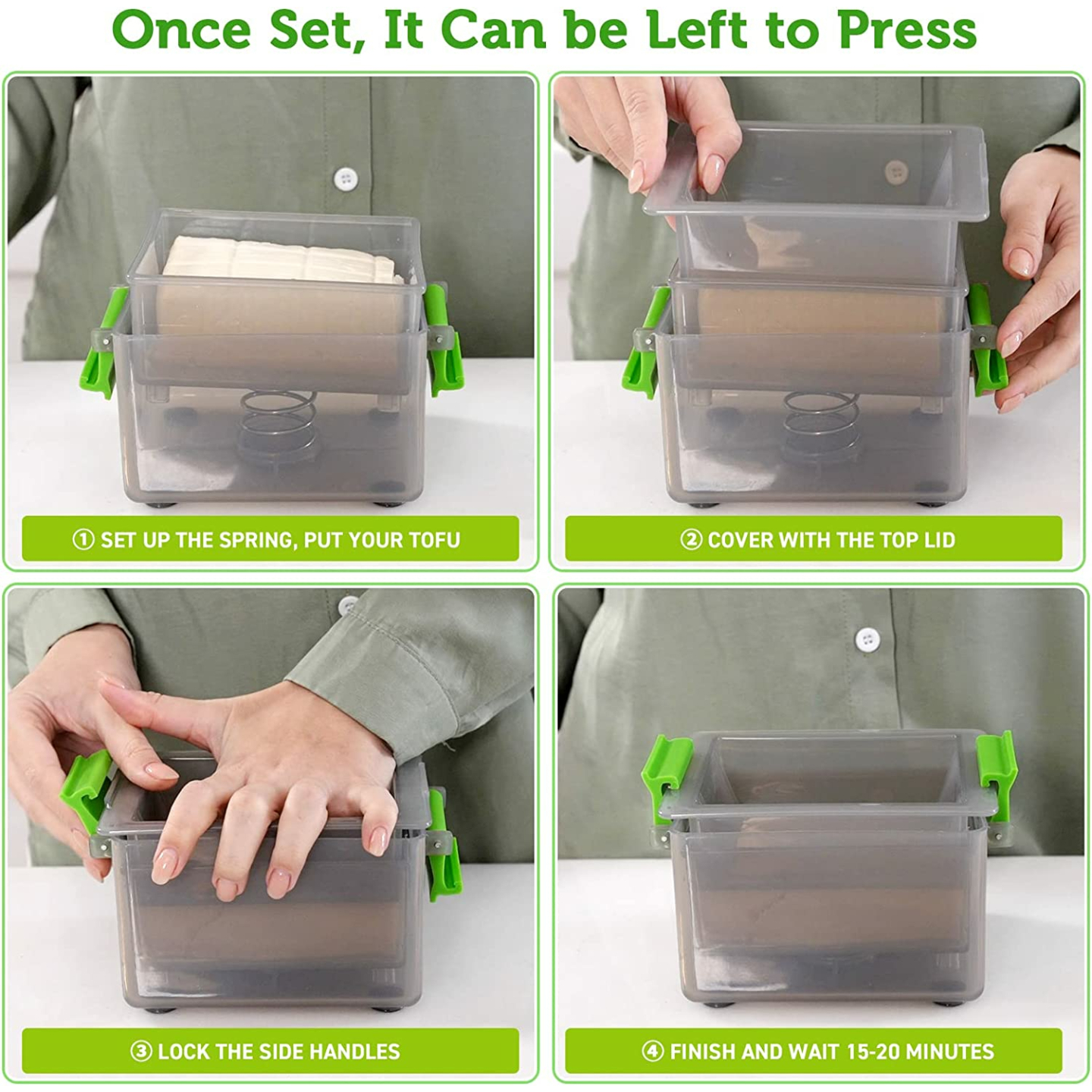 Once Set, It Can be Left to Press

① SET UP THE SPRING, PUT YOUR TOFU

② COVER WITH THE TOP LID

③ LOCK THE SIDE HANDLES

④ FINISH AND WAIT 15-20 MINUTES