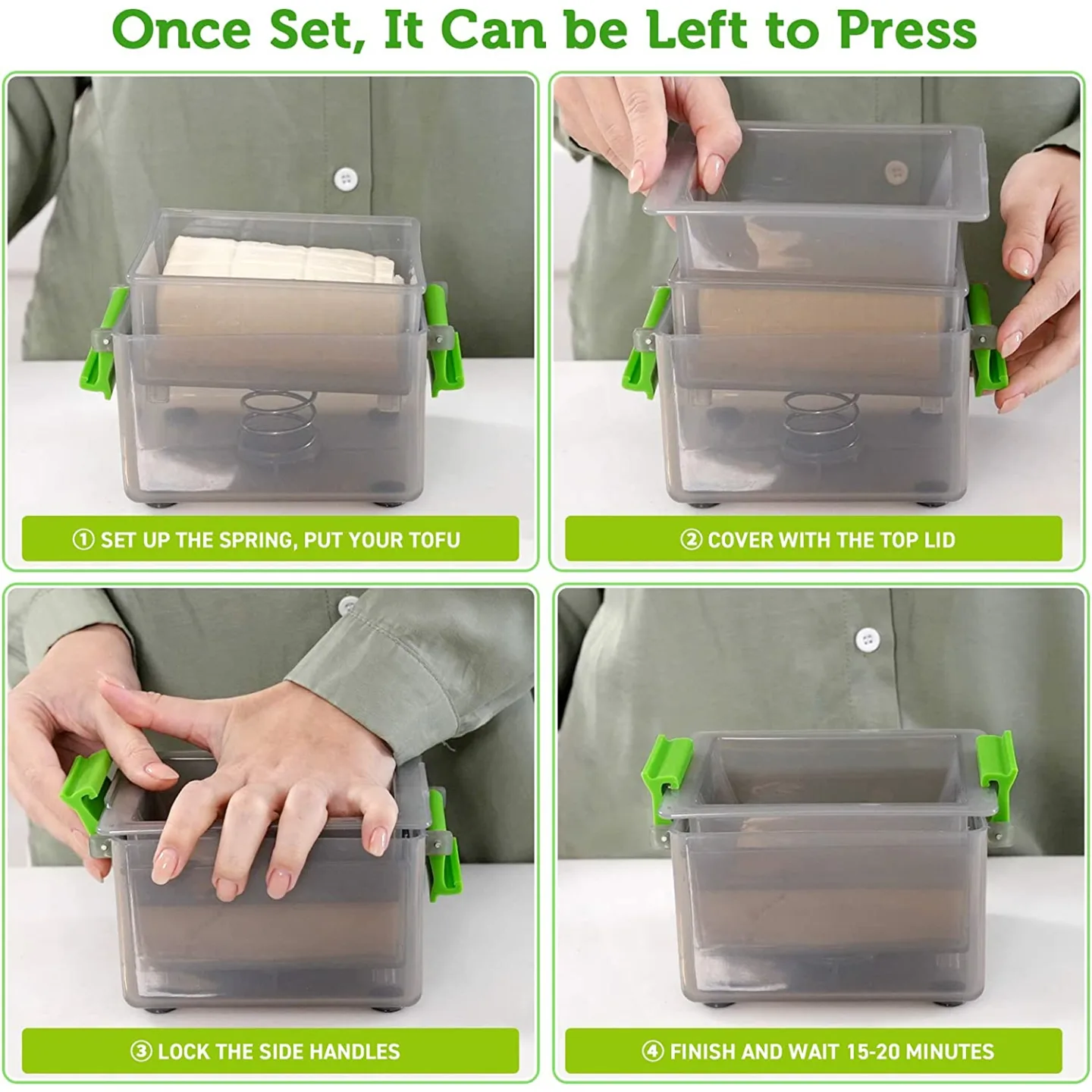 Once Set, It Can be Left to Press

① SET UP THE SPRING, PUT YOUR TOFU

② COVER WITH THE TOP LID

③ LOCK THE SIDE HANDLES

④ FINISH AND WAIT 15-20 MINUTES