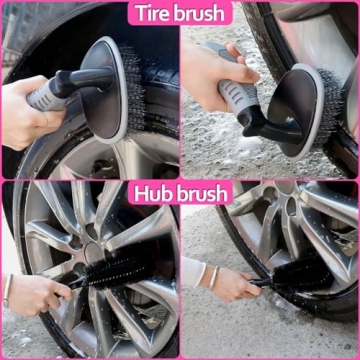 Tire brush

Hub brush