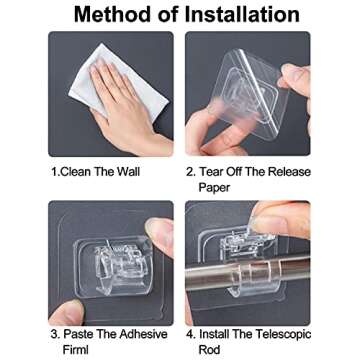 Method of Installation

1.Clean The Wall

2. Tear Off The Release Paper

3. Paste The Adhesive Firml

4. Install The Telescopic Rod