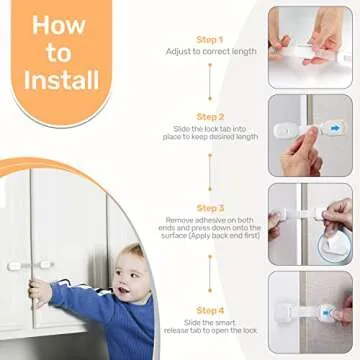 How to Install

Step 1
Adjust to correct length

Step 2
Slide the lock tab into place to keep desired length

Step 3
Remove adhesive on both ends and press down onto the surface (Apply back end first)

Step 4
Slide the smart release tab to open the lock