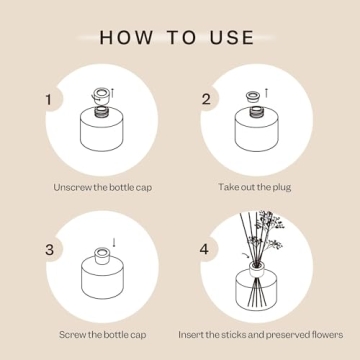 HOW TO USE

1

Unscrew the bottle cap

2

Take out the plug

3

Screw the bottle cap

4

Insert the sticks and preserved flowers