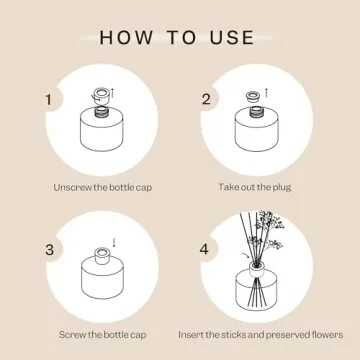 HOW TO USE

1

Unscrew the bottle cap

2

Take out the plug

3

Screw the bottle cap

4

Insert the sticks and preserved flowers