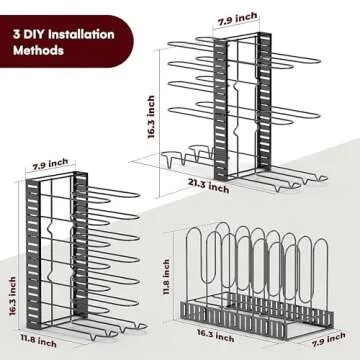 3 DIY Installation Methods

7.9 inch
16.3 inch
21.3 inch

7.9 inch
16.3 inch
11.8 inch

11.8 inch
16.3 inch
7.9 inch