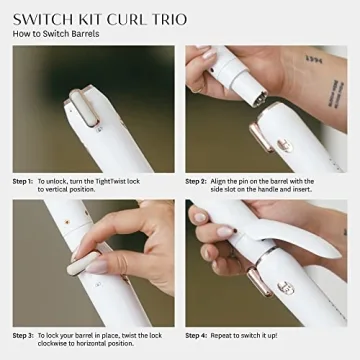 SWITCH KIT CURL TRIO
How to Switch Barrels

Step 1: To unlock, turn the TightTwist lock to vertical position.

Step 2: Align the pin on the barrel with the side slot on the handle and insert.

Step 3: To lock your barrel in place, twist the lock clockwise to horizontal position.

Step 4: Repeat to switch it up!