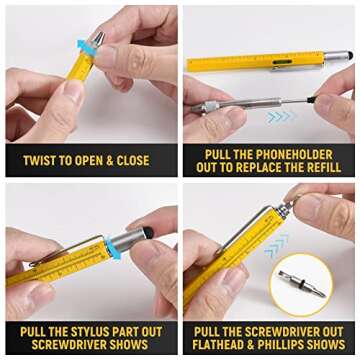 TWIST TO OPEN & CLOSE

PULL THE PHONEHOLDER OUT TO REPLACE THE REFILL

PULL THE STYLUS PART OUT SCREWDRIVER SHOWS

PULL THE SCREWDRIVER OUT FLATHEAD & PHILLIPS SHOWS