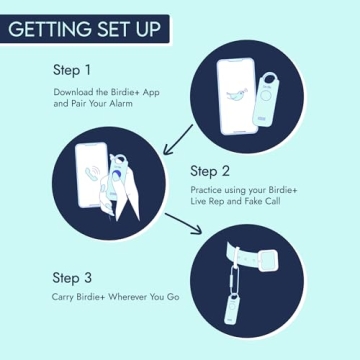 GETTING SET UP

Step 1

Download the Birdie+ App and Pair Your Alarm

Step 2

Practice using your Birdie+ Live Rep and Fake Call

Step 3

Carry Birdie+ Wherever You Go