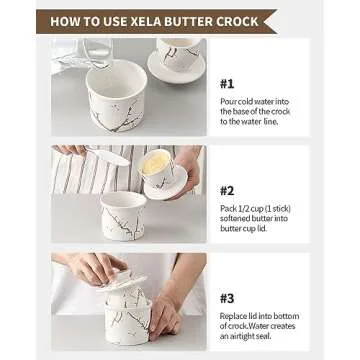 HOW TO USE XELA BUTTER CROCK

#1

Pour cold water into the base of the crock to the water line.

#2

Pack 1/2 cup (1 stick) softened butter into butter cup lid.

#3

Replace lid into bottom of crock.Water creates an airtight seal.