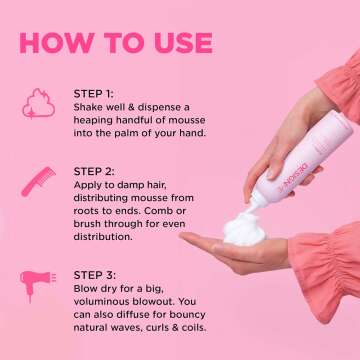 HOW TO USE

STEP 1:
Shake well & dispense a heaping handful of mousse into the palm of your hand.

STEP 2:
Apply to damp hair, distributing mousse from roots to ends. Comb or brush through for even distribution.

STEP 3:
Blow dry for a big, voluminous blowout. You can also diffuse for bouncy natural waves, curls & coils.

DESIGNME