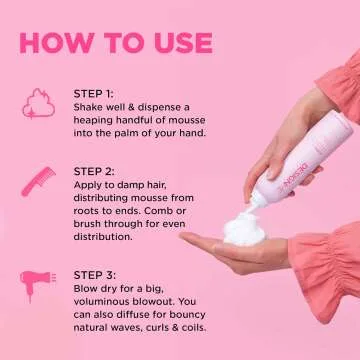 HOW TO USE

STEP 1:
Shake well & dispense a heaping handful of mousse into the palm of your hand.

STEP 2:
Apply to damp hair, distributing mousse from roots to ends. Comb or brush through for even distribution.

STEP 3:
Blow dry for a big, voluminous blowout. You can also diffuse for bouncy natural waves, curls & coils.

DESIGNME