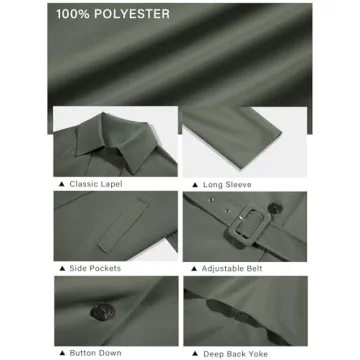 100% POLYESTER

▲ Classic Lapel

▲ Long Sleeve

▲ Side Pockets

▲ Adjustable Belt

▲ Button Down

▲ Deep Back Yoke