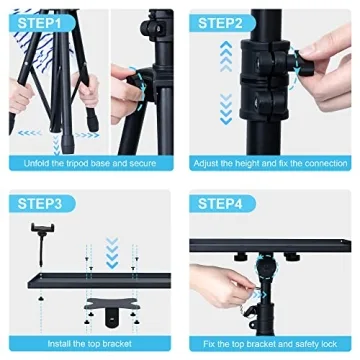 STEP1

Unfold the tripod base and secure

STEP2

Adjust the height and fix the connection

STEP3

Install the top bracket

STEP4

Fix the top bracket and safety lock