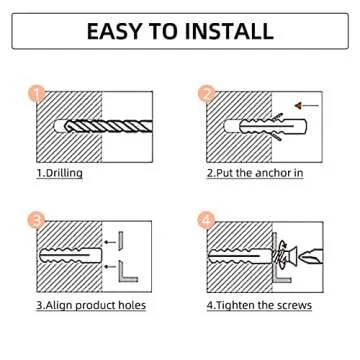 EASY TO INSTALL

1

1.Drilling

2

2.Put the anchor in

3

3.Align product holes

4

4.Tighten the screws