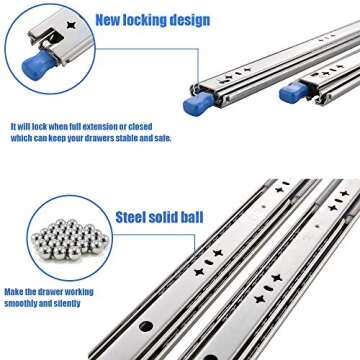 New locking design

It will lock when full extension or closed which can keep your drawers stable and safe.

Steel solid ball

Make the drawer working smoothly and silently