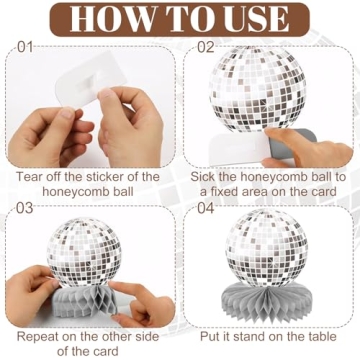 HOW TO USE

01

Tear off the sticker of the honeycomb ball

02

Sick the honeycomb ball to a fixed area on the card

03

Repeat on the other side of the card

04

Put it stand on the table