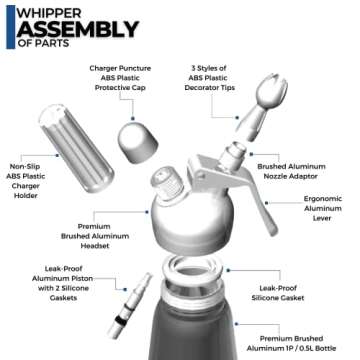 WHIPPER
ASSEMBLY
OF PARTS

Charger Puncture
ABS Plastic
Protective Cap

3 Styles of
ABS Plastic
Decorator Tips

Non-Slip
ABS Plastic
Charger
Holder

Brushed Aluminum
Nozzle Adaptor

Ergonomic
Aluminum
Lever

Premium
Brushed Aluminum
Headset

Leak-Proof
Aluminum Piston
with 2 Silicone
Gaskets

Leak-Proof
Silicone Gasket

Premium Brushed
Aluminum 1P / 0.5L Bottle