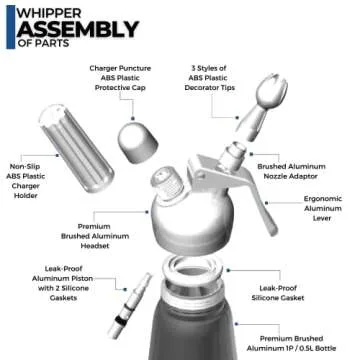 WHIPPER
ASSEMBLY
OF PARTS

Charger Puncture ABS Plastic Protective Cap

3 Styles of ABS Plastic Decorator Tips

Non-Slip ABS Plastic Charger Holder

Brushed Aluminum Nozzle Adaptor

Ergonomic Aluminum Lever

Premium Brushed Aluminum Headset

Leak-Proof Aluminum Piston with 2 Silicone Gaskets

Leak-Proof Silicone Gasket

Premium Brushed Aluminum 1P / 0.5L Bottle