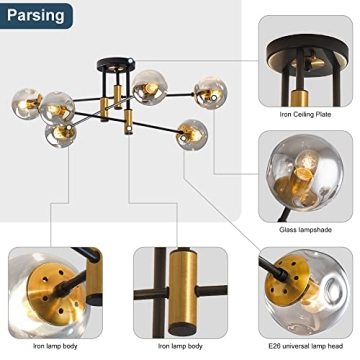 Parsing

Iron Ceiling Plate

Glass lampshade

Iron lamp body

Iron lamp body

E26 universal lamp head