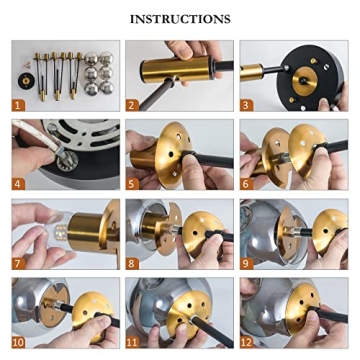 INSTRUCTIONS

1

2

3

4

5

6

7

8

9

10

11

12