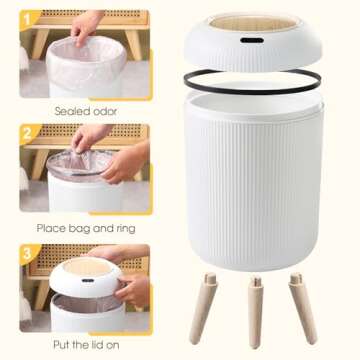 1

Sealed odor

2

Place bag and ring

3

Put the lid on