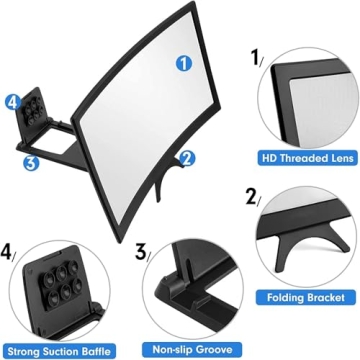 1
4
3
2

1/
HD Threaded Lens

2/
Folding Bracket

4/
Strong Suction Baffle

3/
Non-slip Groove