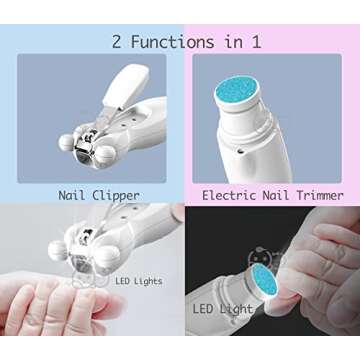 2 Functions in 1

Nail Clipper

Electric Nail Trimmer

LED Lights

LED Light