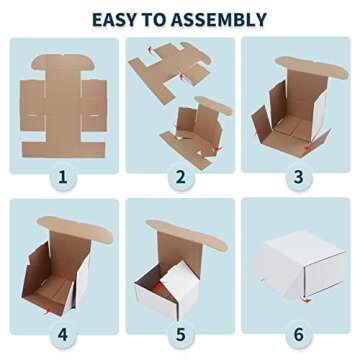 EASY TO ASSEMBLY

1

2

3

4

5

6