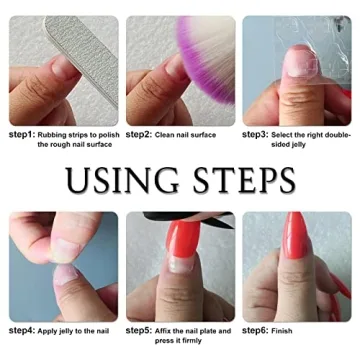 step1: Rubbing strips to polish the rough nail surface

step2: Clean nail surface

step3: Select the right double-sided jelly

USING STEPS

step4: Apply jelly to the nail

step5: Affix the nail plate and press it firmly

step6: Finish