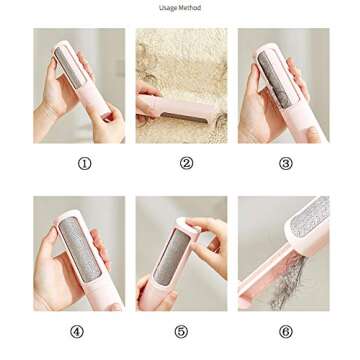 Usage Method

①

②

③

④

⑤

⑥